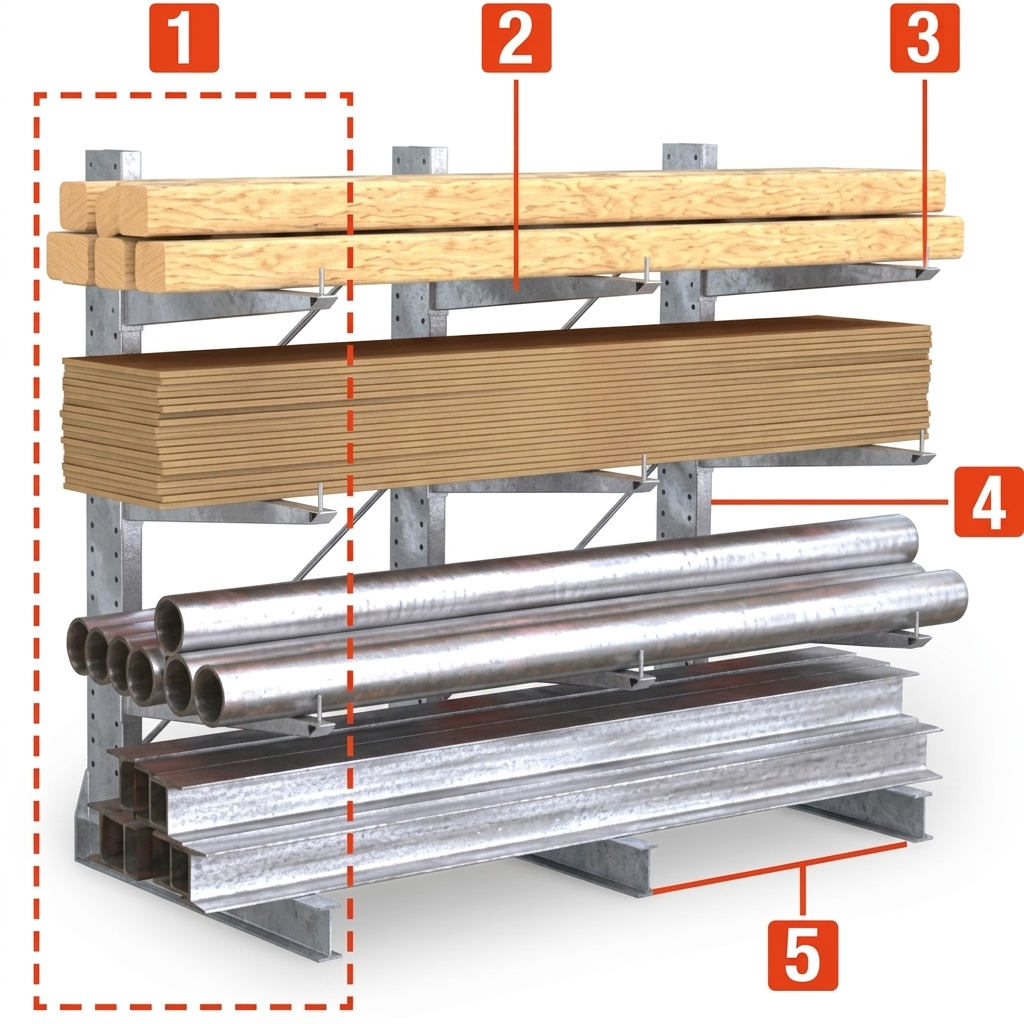 1

2

3

4

5